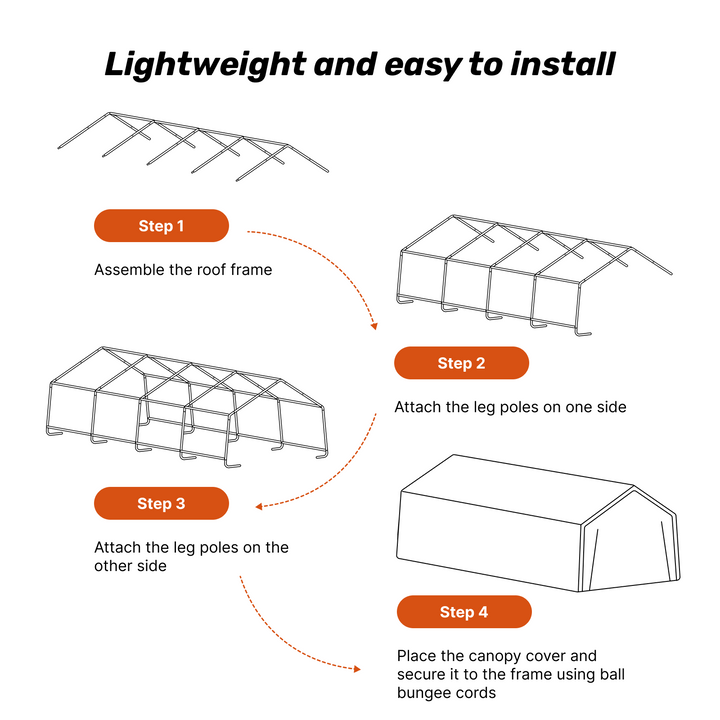 Lightweight and easy to install

Step 1

Assemble the roof frame

Step 2

Attach the leg poles on one side

Step 3

Attach the leg poles on the other side

Step 4

Place the canopy cover and secure it to the frame using ball bungee cords