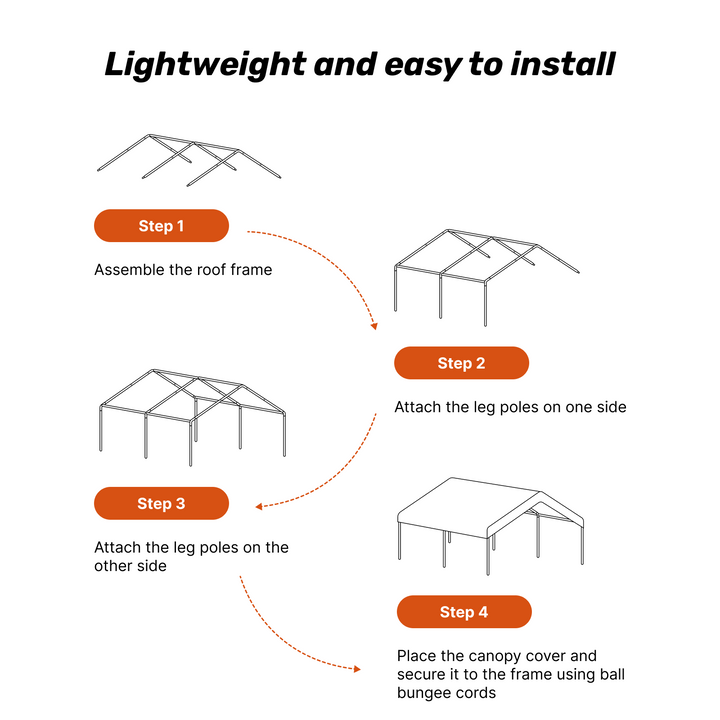 Lightweight and easy to install

Step 1

Assemble the roof frame

Step 2

Attach the leg poles on one side

Step 3

Attach the leg poles on the other side

Step 4

Place the canopy cover and secure it to the frame using ball bungee cords