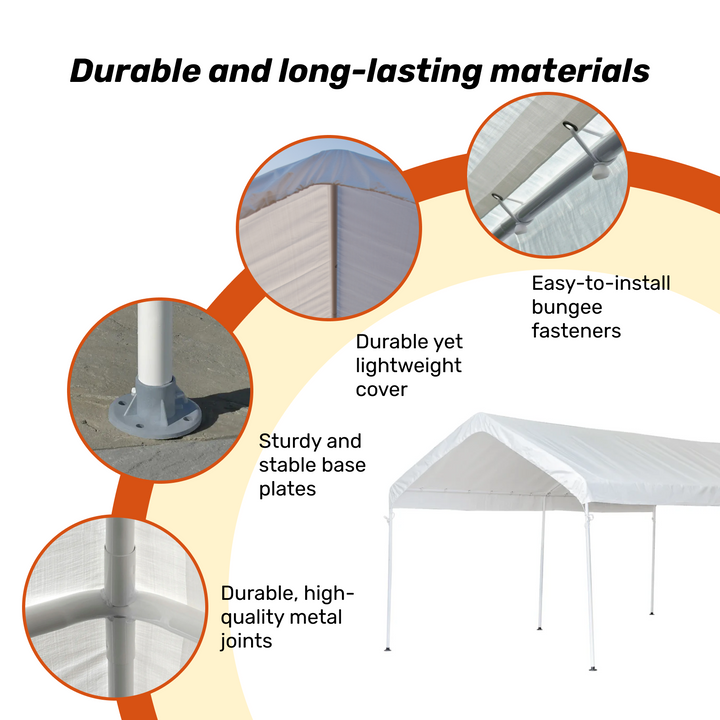 Durable and long-lasting materials

Easy-to-install bungee fasteners

Durable yet lightweight cover

Sturdy and stable base plates

Durable, high-quality metal joints