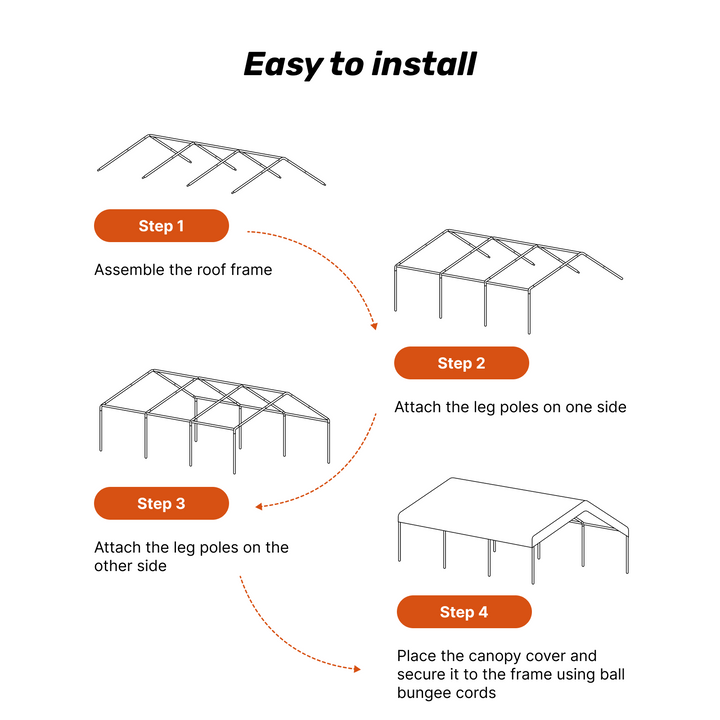 Easy to install

Step 1

Assemble the roof frame

Step 2

Attach the leg poles on one side

Step 3

Attach the leg poles on the other side

Step 4

Place the canopy cover and secure it to the frame using ball bungee cords