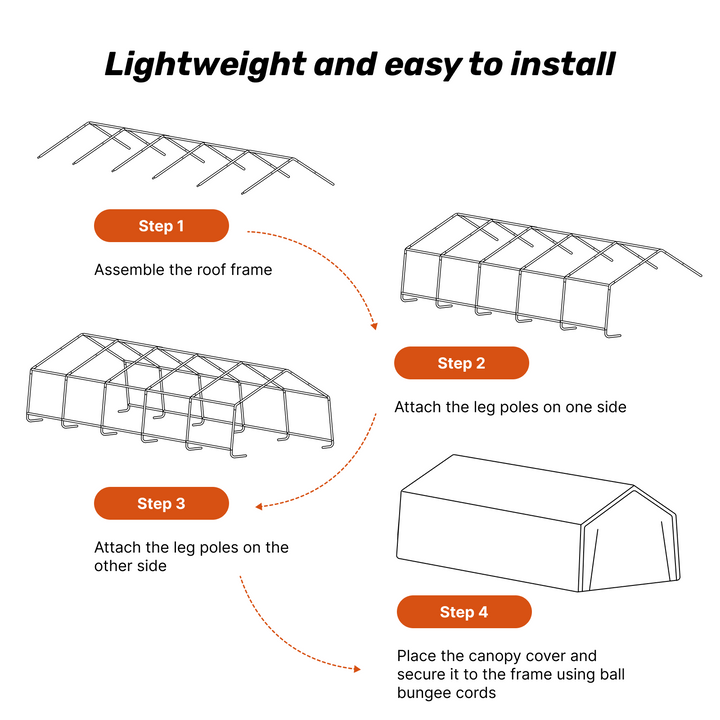 Lightweight and easy to install

Step 1

Assemble the roof frame

Step 2

Attach the leg poles on one side

Step 3

Attach the leg poles on the other side

Step 4

Place the canopy cover and secure it to the frame using ball bungee cords