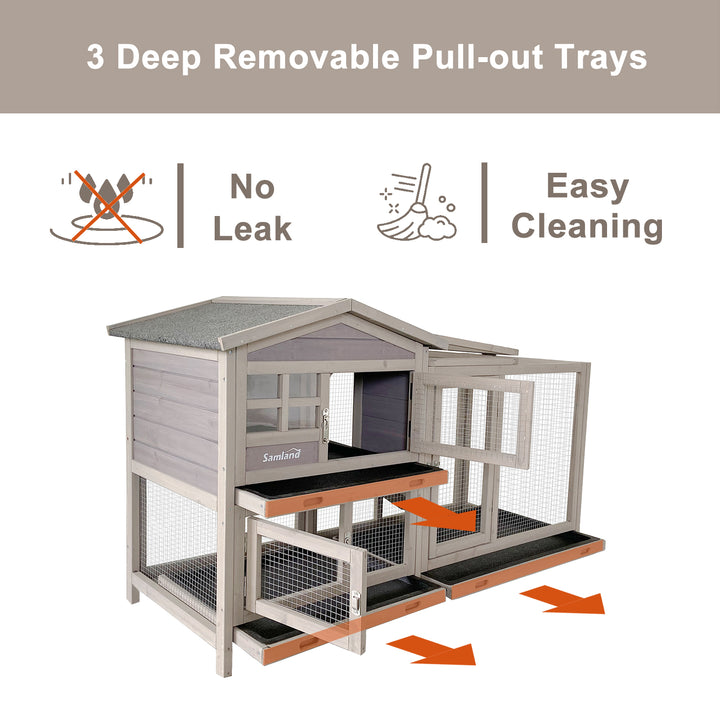 3 Deep Removable Pull-out Trays

No Leak

Easy Cleaning

Samland