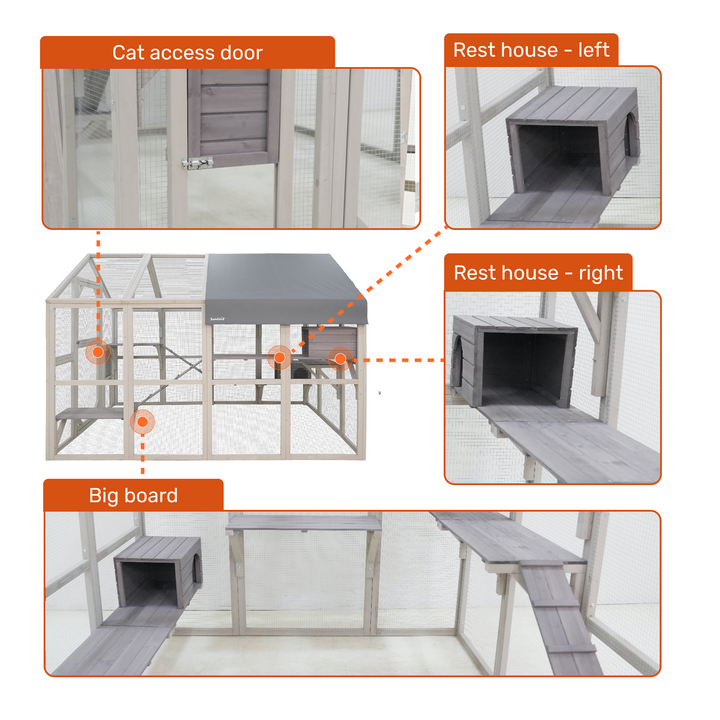 Cat access door

Rest house - left

Rest house - right

Big board