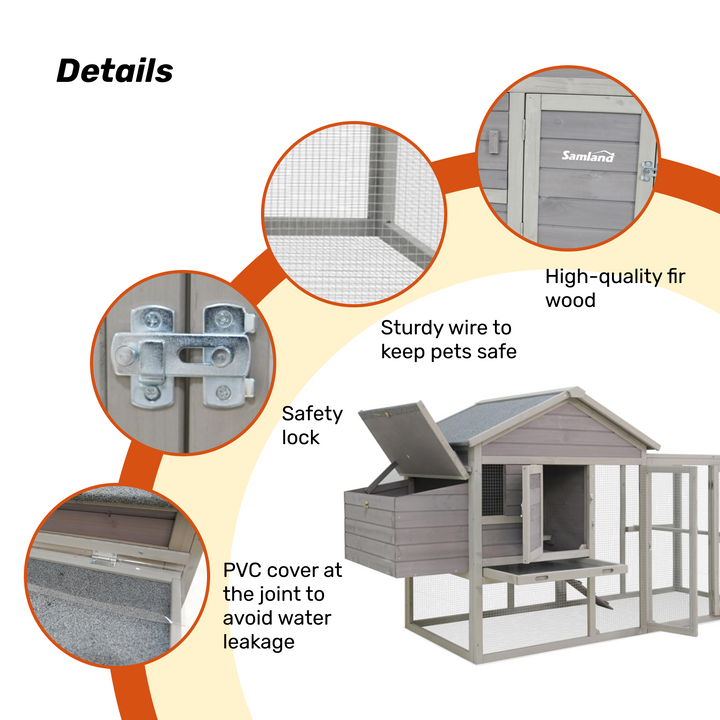 Details

Samland

High-quality fir wood

Sturdy wire to keep pets safe

Safety lock

PVC cover at the joint to avoid water leakage